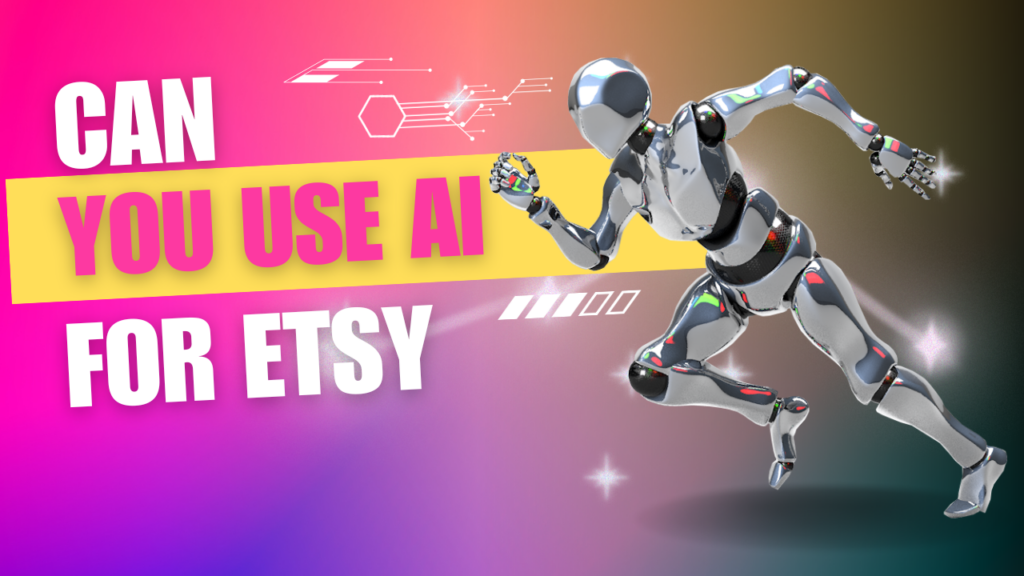 CAN
YOU USE AI
FOR ETSY